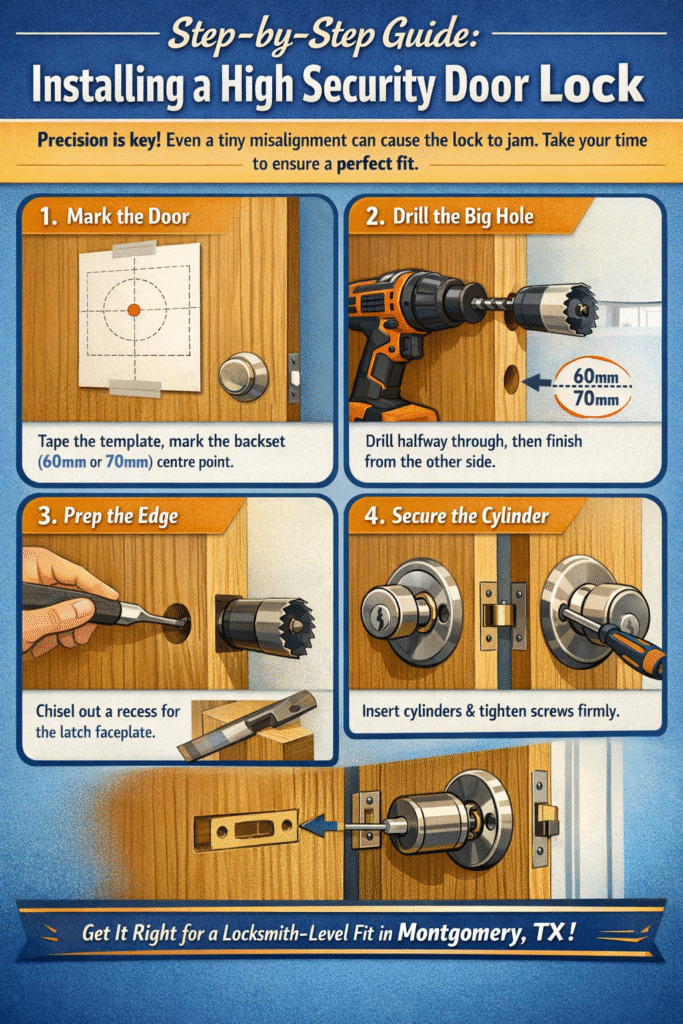 Step-by-Step Guide:
Installing a High Security Door Lock

Precision is key! Even a tiny misalignment can cause the lock to jam. Take your time to ensure a perfect fit.

1. Mark the Door

Tape the template, mark the backset (60mm or 70mm) centre point.

2. Drill the Big Hole

60mm
70mm

Drill halfway through, then finish from the other side.

3. Prep the Edge

Chisel out a recess for the latch faceplate.

4. Secure the Cylinder

Insert cylinders & tighten screws firmly.

Get It Right for a Locksmith-Level Fit in Montgomery, TX!